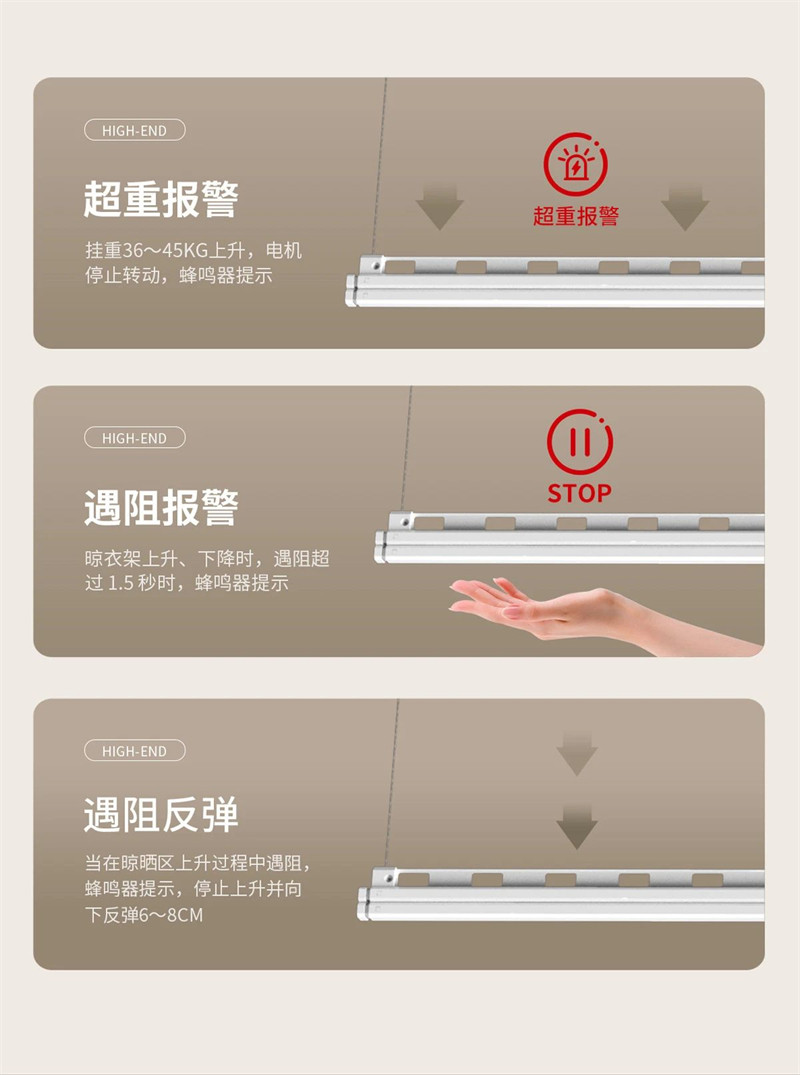 HIGH-END

超重报警

挂重36～45KG上升，电机停止转动，蜂鸣器提示

超重报警

HIGH-END

遇阻报警

晾衣架上升、下降时，遇阻超过 1.5 秒时，蜂鸣器提示

STOP

HIGH-END

遇阻反弹

当在晾晒区上升过程中遇阻，蜂鸣器提示，停止上升并向下反弹6～8CM